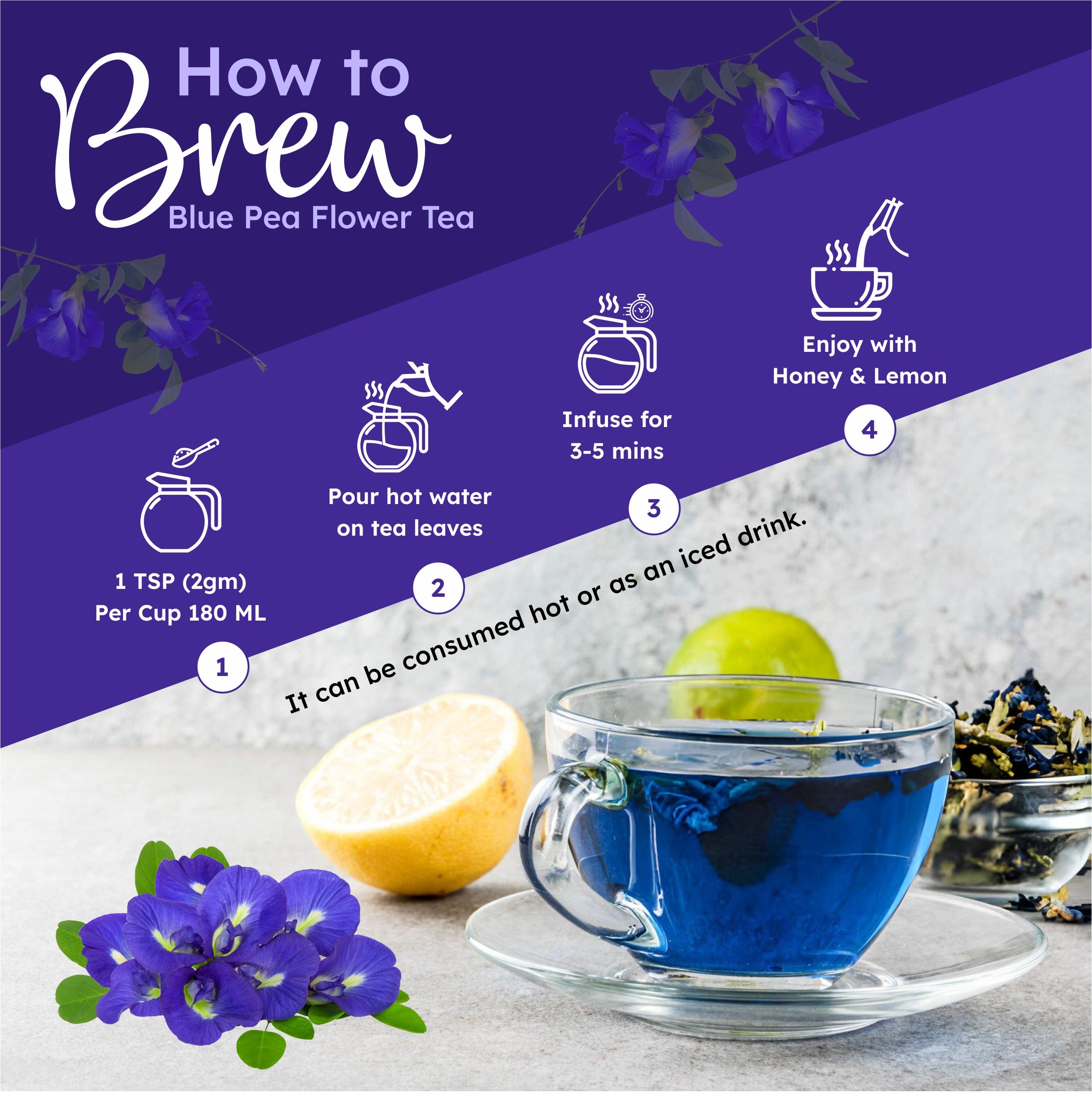 How to Brew
Blue Pea Flower Tea

1 TSP (2gm)
Per Cup 180 ML

1

Pour hot water
on tea leaves

2

Infuse for
3-5 mins

3

Enjoy with
Honey & Lemon

4

It can be consumed hot or as an iced drink.